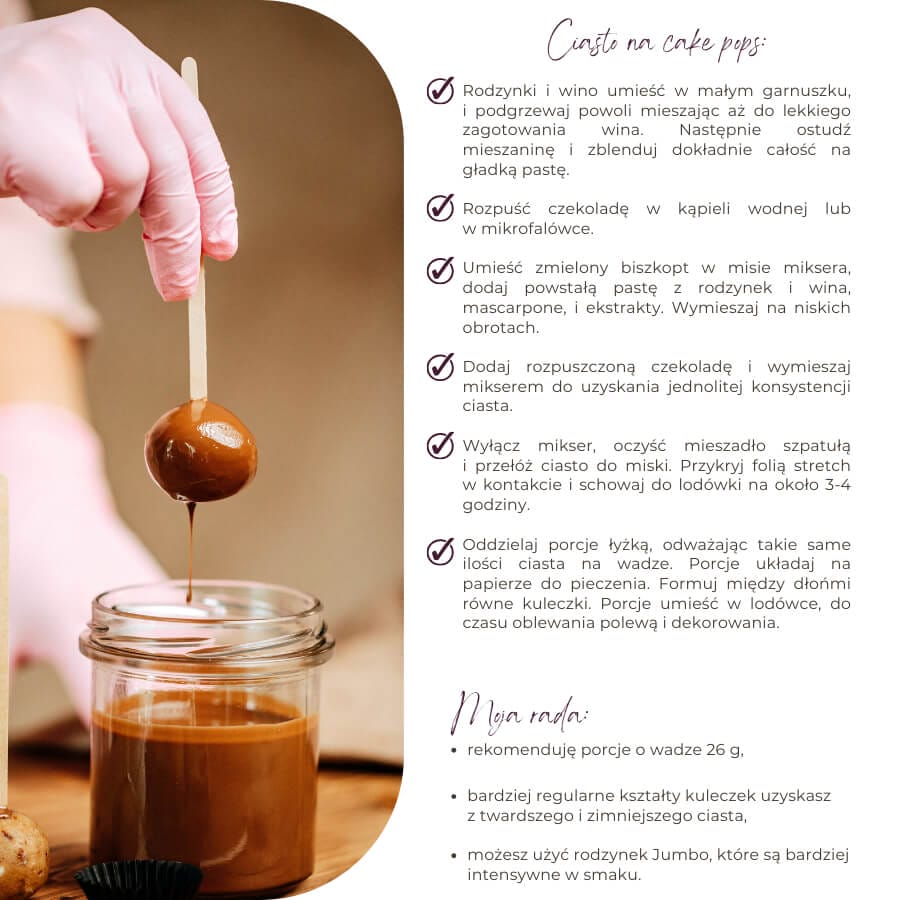 Ciasto na cake pops:

Rodzynki i wino umieść w małym garnuszku, i podgrzewaj powoli mieszając aż do lekkiego zagotowania wina. Następnie ostudź mieszaninę i zblenduj dokładnie całość na gładką pastę.

Rozpuść czekoladę w kąpieli wodnej lub w mikrofalówce.

Umieść zmielony biszkopt w misie miksera, dodaj powstałą pastę z rodzynek i wina, mascarpone, i ekstrakty. Wymieszaj na niskich obrotach.

Dodaj rozpuszczoną czekoladę i wymieszaj mikserem do uzyskania jednolitej konsystencji ciasta.

Wyłącz mikser, oczyść mieszadło szpatułą i przełóż ciasto do miski. Przykryj folią stretch w kontakcie i schowaj do lodówki na około 3-4 godziny.

Oddzielaj porcje łyżką, odważając takie same ilości ciasta na wadze. Porcje układaj na papierze do pieczenia. Formuj między dłońmi równe kuleczki. Porcje umieść w lodówce, do czasu oblewania polewą i dekorowania.

Moja rada:

• rekomenduję porcje o wadze 26 g,

• bardziej regularne kształty kuleczek uzyskasz z twardszego i zimniejszego ciasta,

• możesz użyć rodzynek Jumbo, które są bardziej intensywne w smaku.